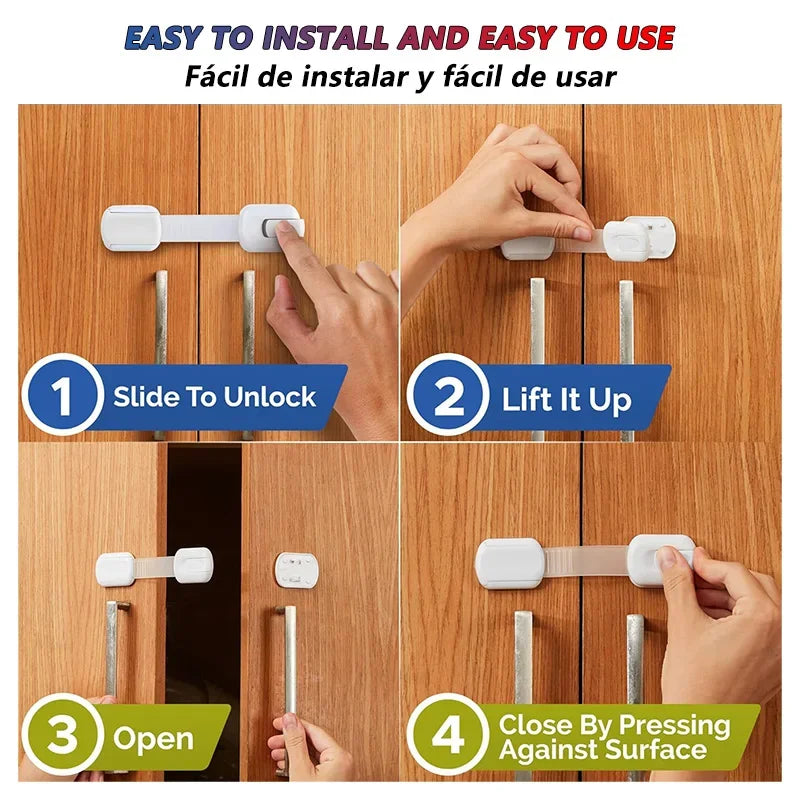 EASY TO INSTALL AND EASY TO USE
Fácil de instalar y fácil de usar

1 Slide To Unlock

2 Lift It Up

3 Open

4 Close By Pressing Against Surface