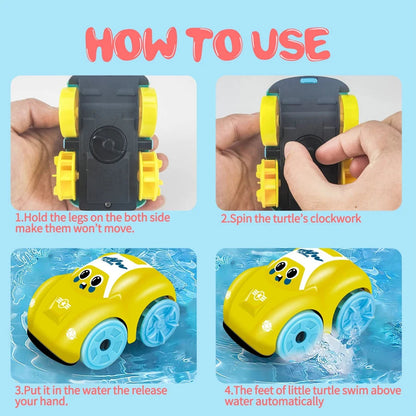 HOW TO USE

1.Hold the legs on the both side make them won't move.

2.Spin the turtle's clockwork

3.Put it in the water the release your hand.

4.The feet of little turtle swim above water automatically